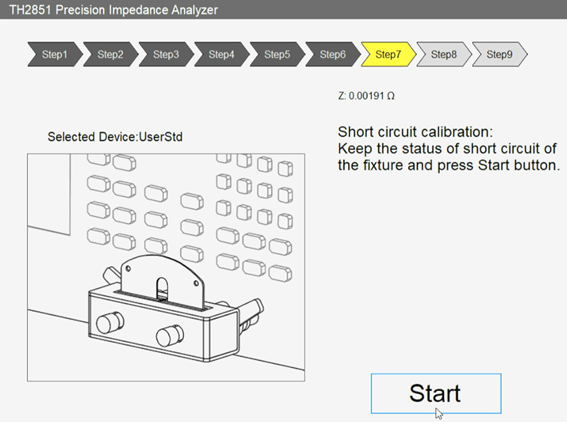 TH2851 Precision Impedance Analyzer

Step1 Step2 Step3 Step4 Step5 Step6 Step7 Step8 Step9

Z: 0.00191 Ω

Selected Device:UserStd

Short circuit calibration:
Keep the status of short circuit of the fixture and press Start button.

Start